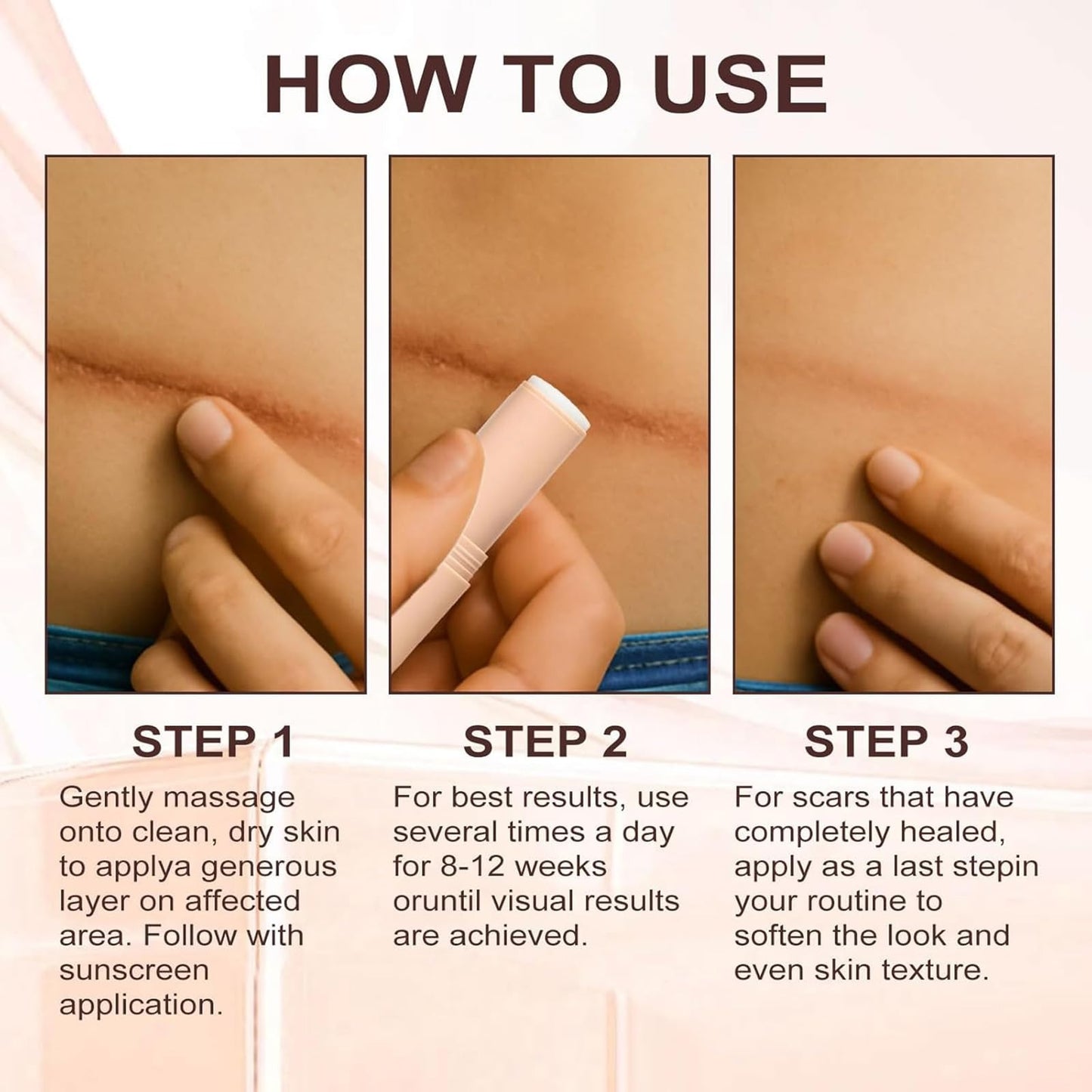 HOW TO USE

STEP 1

Gently massage onto clean, dry skin to applya generous layer on affected area. Follow with sunscreen application.

STEP 2

For best results, use several times a day for 8-12 weeks oruntil visual results are achieved.

STEP 3

For scars that have completely healed, apply as a last stepin your routine to soften the look and even skin texture.